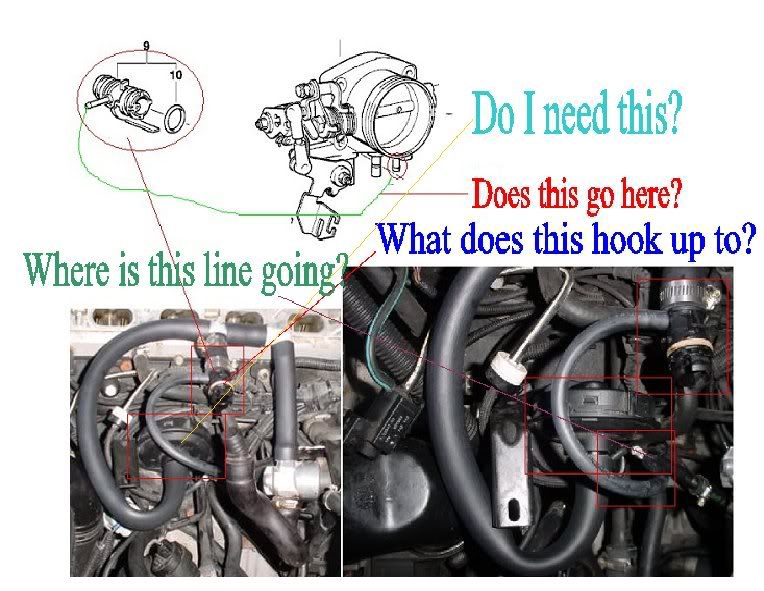 9
10
Do I need this?
Does this go here?
What does this hook up to?
Where is this line going?