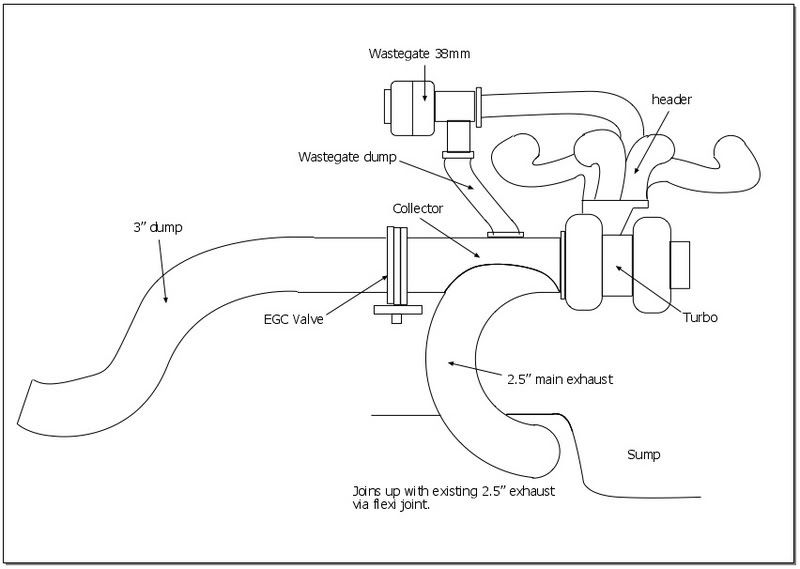 Wastegate 38mm

header

Wastegate dump

Collector

3" dump

EGC Valve

Turbo

2.5" main exhaust

Sump

Joins up with existing 2.5" exhaust via flexi joint.