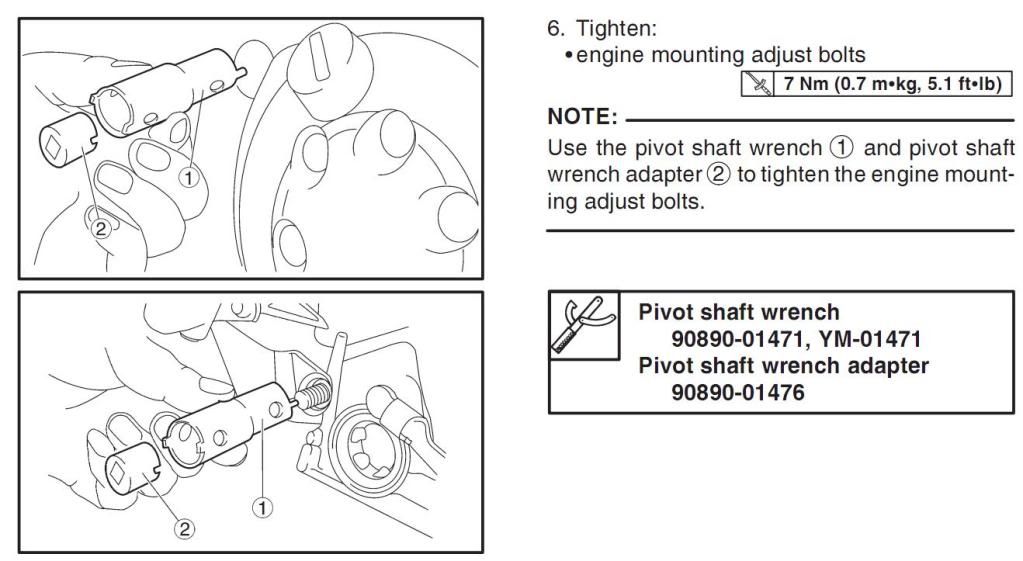 ①

②

①

②

6. Tighten:
• engine mounting adjust bolts

7 Nm (0.7 m•kg, 5.1 ft•lb)

NOTE:

Use the pivot shaft wrench ① and pivot shaft wrench adapter ② to tighten the engine mounting adjust bolts.

Pivot shaft wrench
90890-01471, YM-01471
Pivot shaft wrench adapter
90890-01476