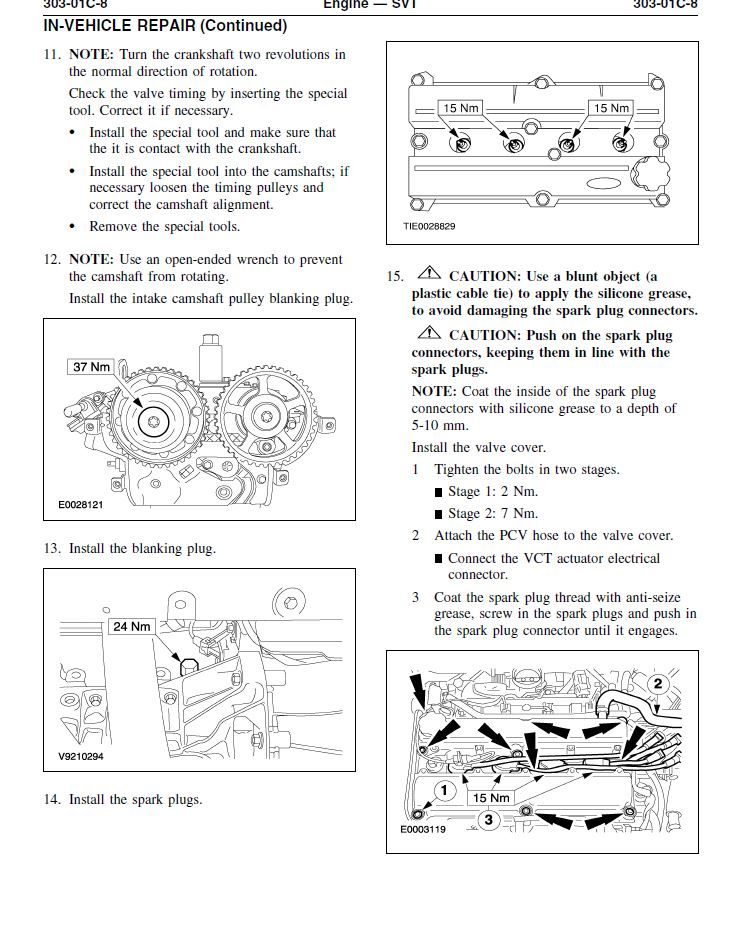 303-01C-8 Engine — SVT 303-01C-8

IN-VEHICLE REPAIR (Continued)

11. NOTE: Turn the crankshaft two revolutions in the normal direction of rotation.

Check the valve timing by inserting the special tool. Correct it if necessary.

• Install the special tool and make sure that the it is contact with the crankshaft.

• Install the special tool into the camshafts; if necessary loosen the timing pulleys and correct the camshaft alignment.

• Remove the special tools.

12. NOTE: Use an open-ended wrench to prevent the camshaft from rotating.

Install the intake camshaft pulley blanking plug.

37 Nm

E0028121

13. Install the blanking plug.

24 Nm

V9210294

14. Install the spark plugs.

15 Nm
15 Nm

TIE0028829

15. CAUTION: Use a blunt object (a plastic cable tie) to apply the silicone grease, to avoid damaging the spark plug connectors.

CAUTION: Push on the spark plug connectors, keeping them in line with the spark plugs.

NOTE: Coat the inside of the spark plug connectors with silicone grease to a depth of 5-10 mm.

Install the valve cover.

1 Tighten the bolts in two stages.

■ Stage 1: 2 Nm.

■ Stage 2: 7 Nm.

2 Attach the PCV hose to the valve cover.

■ Connect the VCT actuator electrical connector.

3 Coat the spark plug thread with anti-seize grease, screw in the spark plugs and push in the spark plug connector until it engages.

2
1
15 Nm
3
E0003119